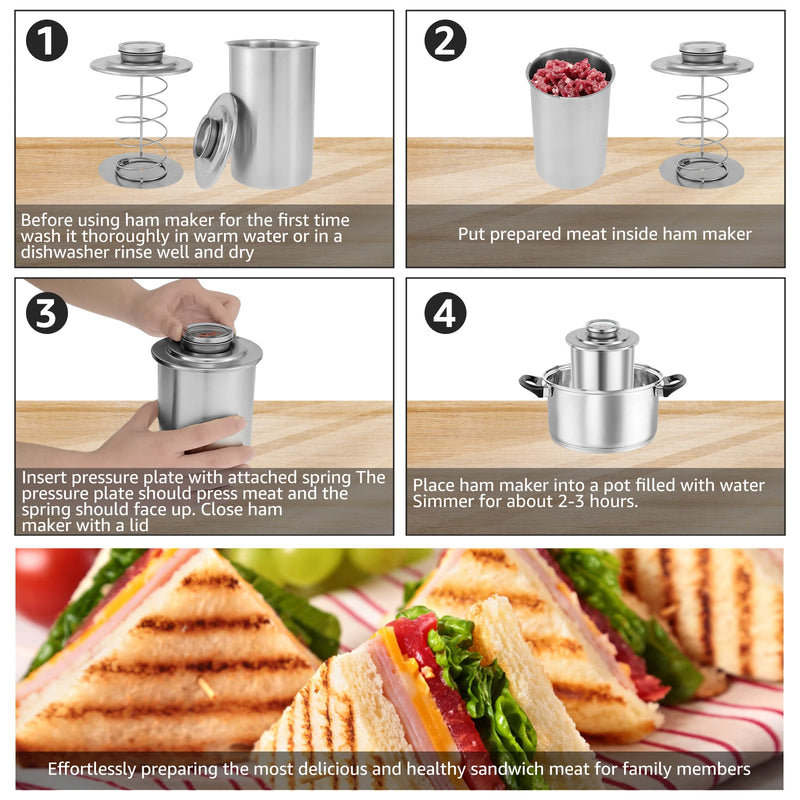 1

Before using ham maker for the first time wash it thoroughly in warm water or in a dishwasher rinse well and dry

2

Put prepared meat inside ham maker

3

Insert pressure plate with attached spring The pressure plate should press meat and the spring should face up. Close ham maker with a lid

4

Place ham maker into a pot filled with water Simmer for about 2-3 hours.

Effortlessly preparing the most delicious and healthy sandwich meat for family members